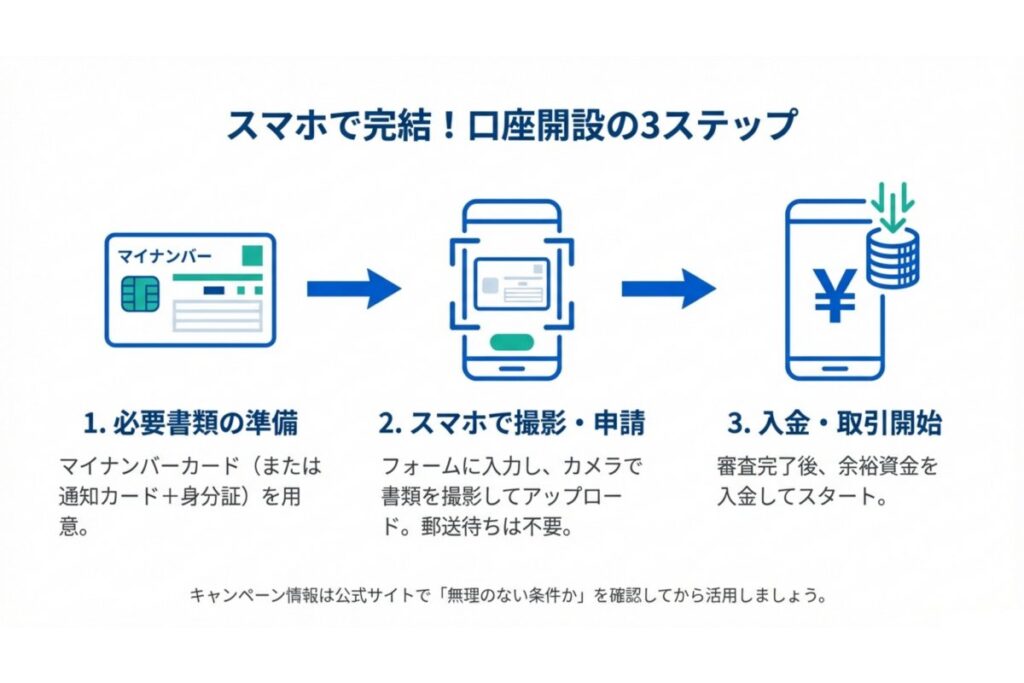 スマホで完結！口座開設の3ステップ

マイナンバー

¥

1. 必要書類の準備

マイナンバーカード（または通知カード＋身分証）を用意。

2. スマホで撮影・申請

フォームに入力し、カメラで書類を撮影してアップロード。郵送待ちは不要。

3. 入金・取引開始

審査完了後、余裕資金を入金してスタート。

キャンペーン情報は公式サイトで「無理のない条件か」を確認してから活用しましょう。